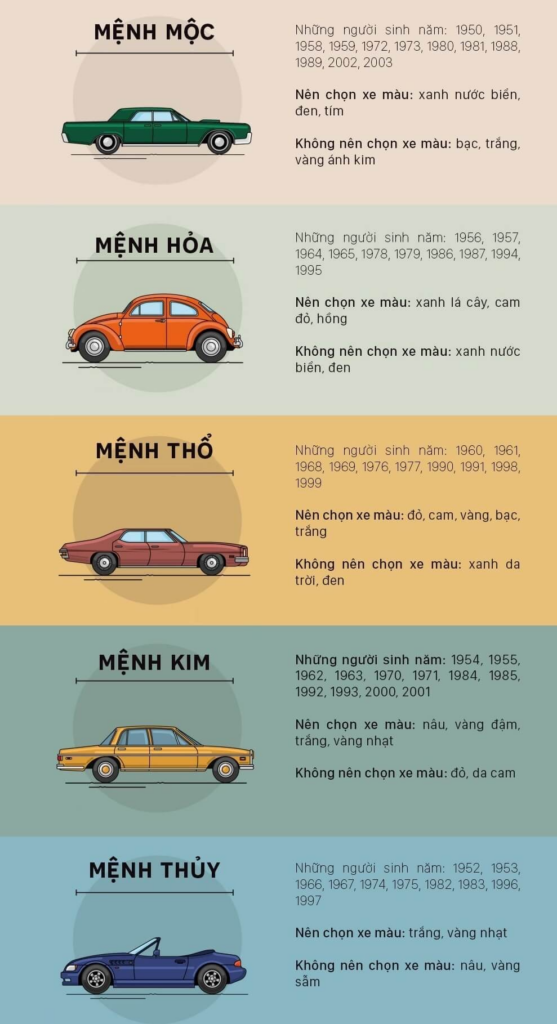 MỆNH MỘC

Những người sinh năm: 1950, 1951, 1958, 1959, 1972, 1973, 1980, 1981, 1988, 1989, 2002, 2003

Nên chọn xe màu: xanh nước biển, đen, tím

Không nên chọn xe màu: bạc, trắng, vàng ánh kim

MỆNH HỎA

Những người sinh năm: 1956, 1957, 1964, 1965, 1978, 1979, 1986, 1987, 1994, 1995

Nên chọn xe màu: xanh lá cây, cam đỏ, hồng

Không nên chọn xe màu: xanh nước biển, đen

MỆNH THỔ

Những người sinh năm: 1960, 1961, 1968, 1969, 1976, 1977, 1990, 1991, 1998, 1999

Nên chọn xe màu: đỏ, cam, vàng, bạc, trắng

Không nên chọn xe màu: xanh da trời, đen

MỆNH KIM

Những người sinh năm: 1954, 1955, 1962, 1963, 1970, 1971, 1984, 1985, 1992, 1993, 2000, 2001

Nên chọn xe màu: nâu, vàng đậm, trắng, vàng nhạt

Không nên chọn xe màu: đỏ, da cam

MỆNH THỦY

Những người sinh năm: 1952, 1953, 1966, 1967, 1974, 1975, 1982, 1983, 1996, 1997

Nên chọn xe màu: trắng, vàng nhạt

Không nên chọn xe màu: nâu, vàng sẫm